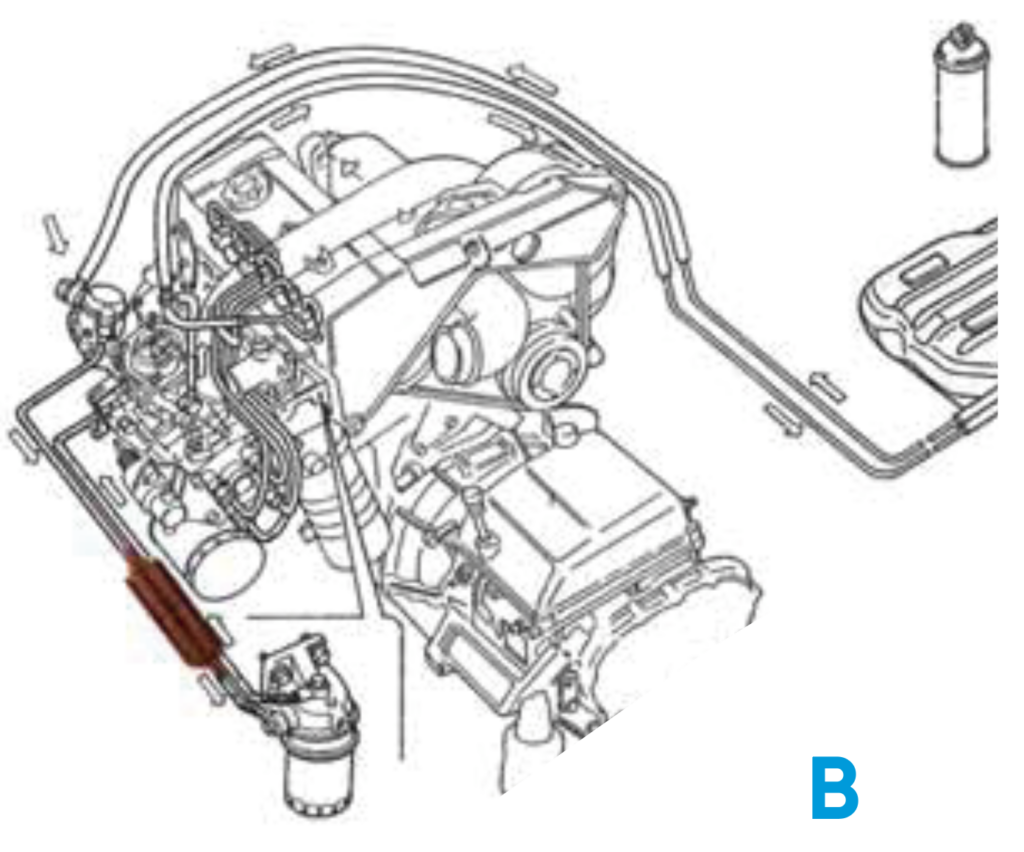 B